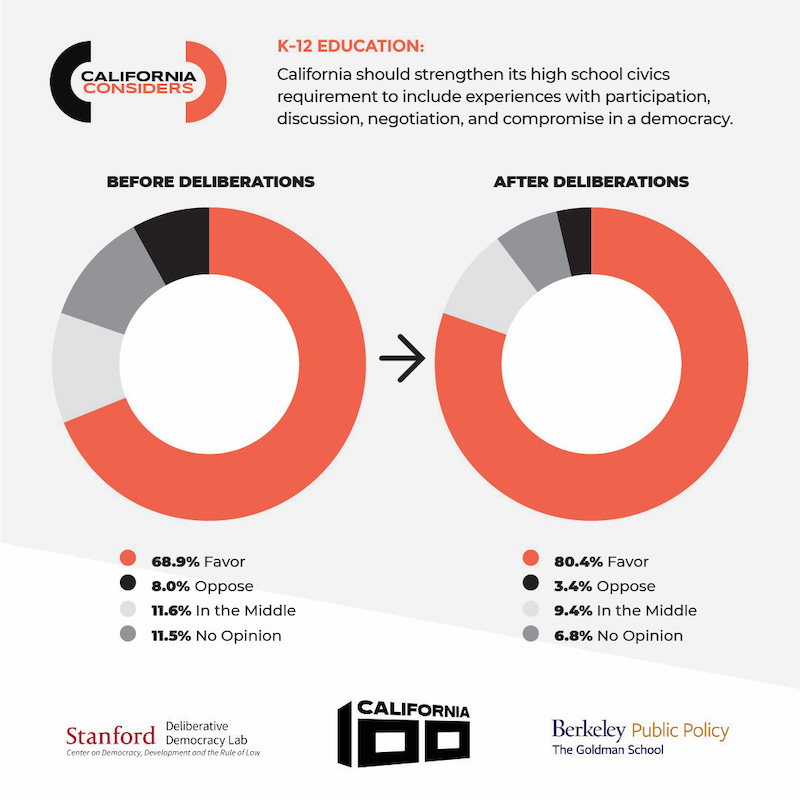 CALIFORNIA CONSIDERS

K-12 EDUCATION:

California should strengthen its high school civics requirement to include experiences with participation, discussion, negotiation, and compromise in a democracy.

BEFORE DELIBERATIONS

68.9% Favor
8.0% Oppose
11.6% In the Middle
11.5% No Opinion

AFTER DELIBERATIONS

80.4% Favor
3.4% Oppose
9.4% In the Middle
6.8% No Opinion

Stanford Deliberative Democracy Lab
Center on Democracy, Development and the Rule of Law

CALIFORNIA 100

Berkeley Public Policy
The Goldman School