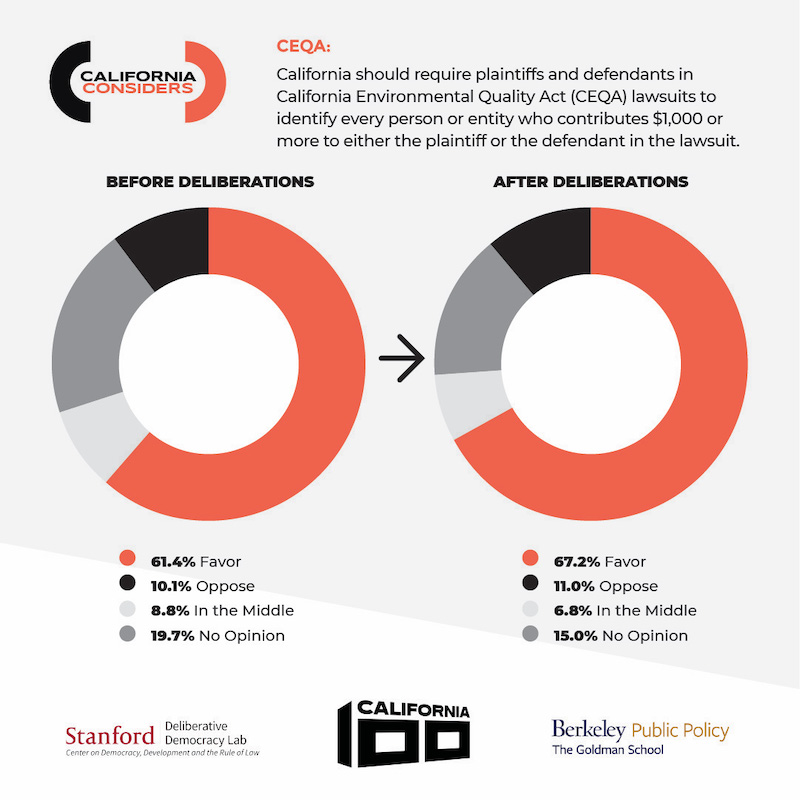 CALIFORNIA CONSIDERS

CEQA:

California should require plaintiffs and defendants in California Environmental Quality Act (CEQA) lawsuits to identify every person or entity who contributes $1,000 or more to either the plaintiff or the defendant in the lawsuit.

BEFORE DELIBERATIONS

61.4% Favor
10.1% Oppose
8.8% In the Middle
19.7% No Opinion

AFTER DELIBERATIONS

67.2% Favor
11.0% Oppose
6.8% In the Middle
15.0% No Opinion

Stanford Deliberative Democracy Lab
Center on Democracy, Development and the Rule of Law

CALIFORNIA 100

Berkeley Public Policy
The Goldman School