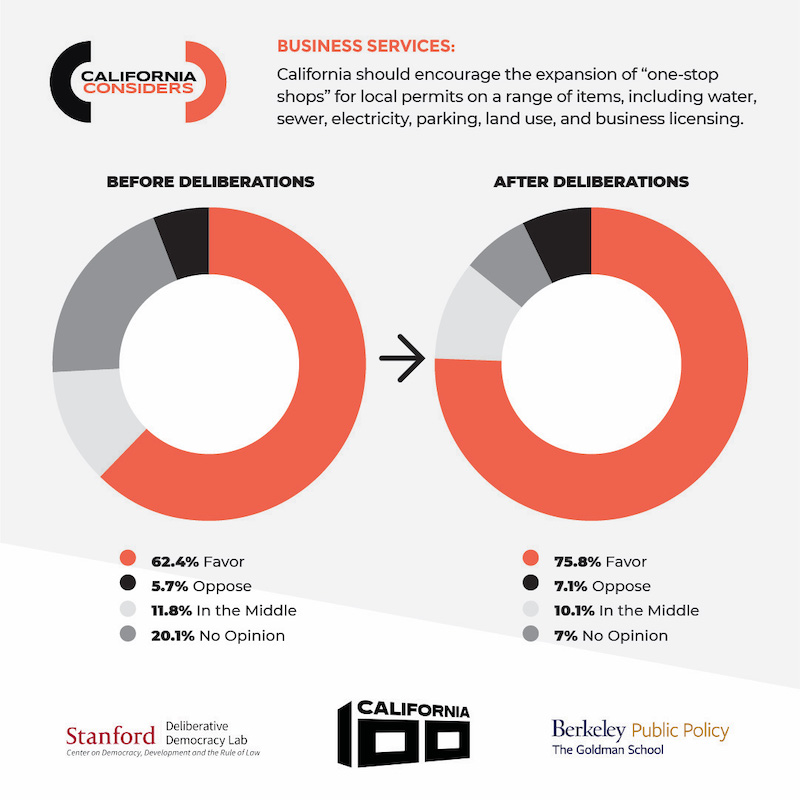 CALIFORNIA CONSIDERS

BUSINESS SERVICES:

California should encourage the expansion of “one-stop shops” for local permits on a range of items, including water, sewer, electricity, parking, land use, and business licensing.

BEFORE DELIBERATIONS

62.4% Favor
5.7% Oppose
11.8% In the Middle
20.1% No Opinion

AFTER DELIBERATIONS

75.8% Favor
7.1% Oppose
10.1% In the Middle
7% No Opinion

Stanford Deliberative Democracy Lab
Center on Democracy, Development and the Rule of Law

CALIFORNIA 100

Berkeley Public Policy
The Goldman School